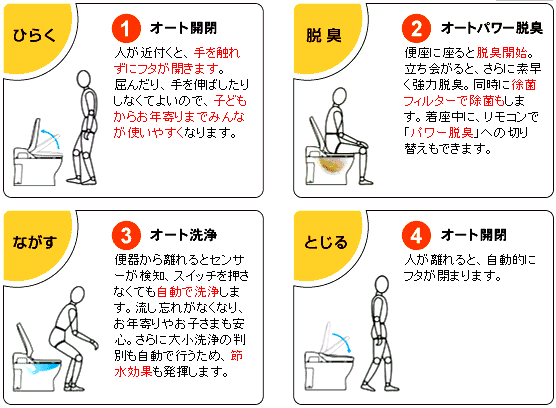 ひらく

1 オート開閉

人が近付くと、手を触れずにフタが開きます。屈んだり、手を伸ばしたりしなくてよいので、子どもからお年寄りまでみんなが使いやすくなります。

脱臭

2 オートパワー脱臭

便座に座ると脱臭開始。立ち会がると、さらに素早く強力脱臭。同時に徐菌フィルターで除菌もします。着座中に、リモコンで「パワー脱臭」への切り替えもできます。

ながす

3 オート洗浄

便器から離れるとセンサーが検知、スイッチを押さなくても自動で洗浄します。流し忘れがなくなり、お年寄りやお子さまも安心。さらに大小洗浄の判別も自動で行うため、節水効果も発揮します。

とじる

4 オート開閉

人が離れると、自動的にフタが閉まります。