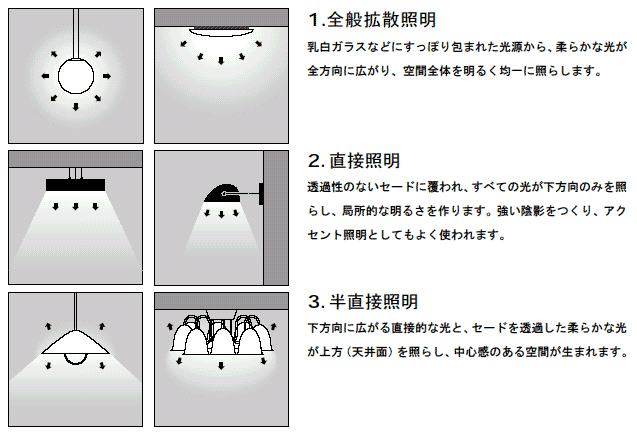 1.全般拡散照明

乳白ガラスなどにすっぽり包まれた光源から、柔らかな光が全方向に広がり、空間全体を明るく均一に照らします。

2.直接照明

透過性のないセードに覆われ、すべての光が下方向のみを照らし、局所的な明るさを作ります。強い陰影をつくり、アクセント照明としてもよく使われます。

3.半直接照明

下方向に広がる直接的な光と、セードを透過した柔らかな光が上方（天井面）を照らし、中心感のある空間が生まれます。